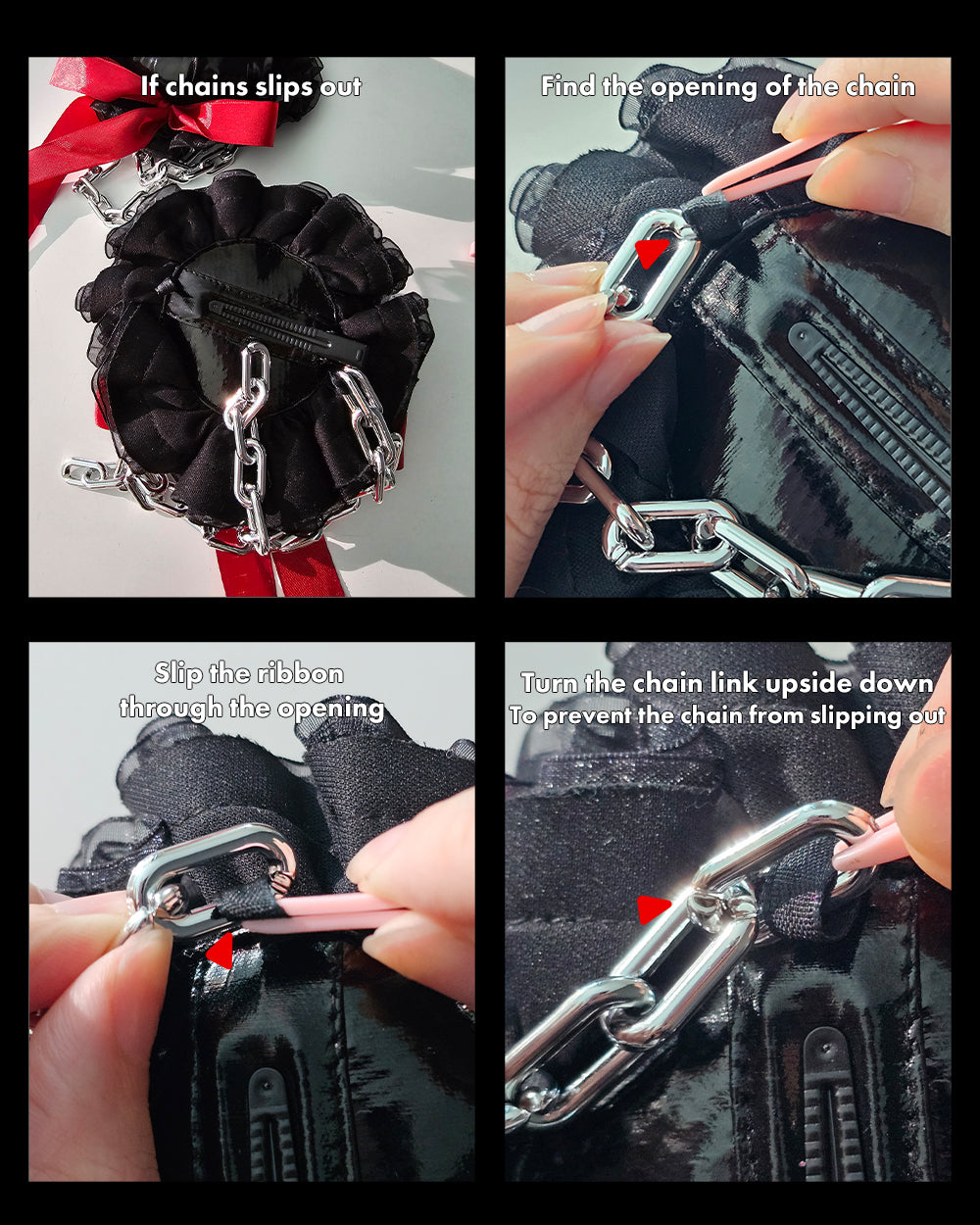 If chains slips out

Find the opening of the chain

Slip the ribbon through the opening

Turn the chain link upside down
To prevent the chain from slipping out